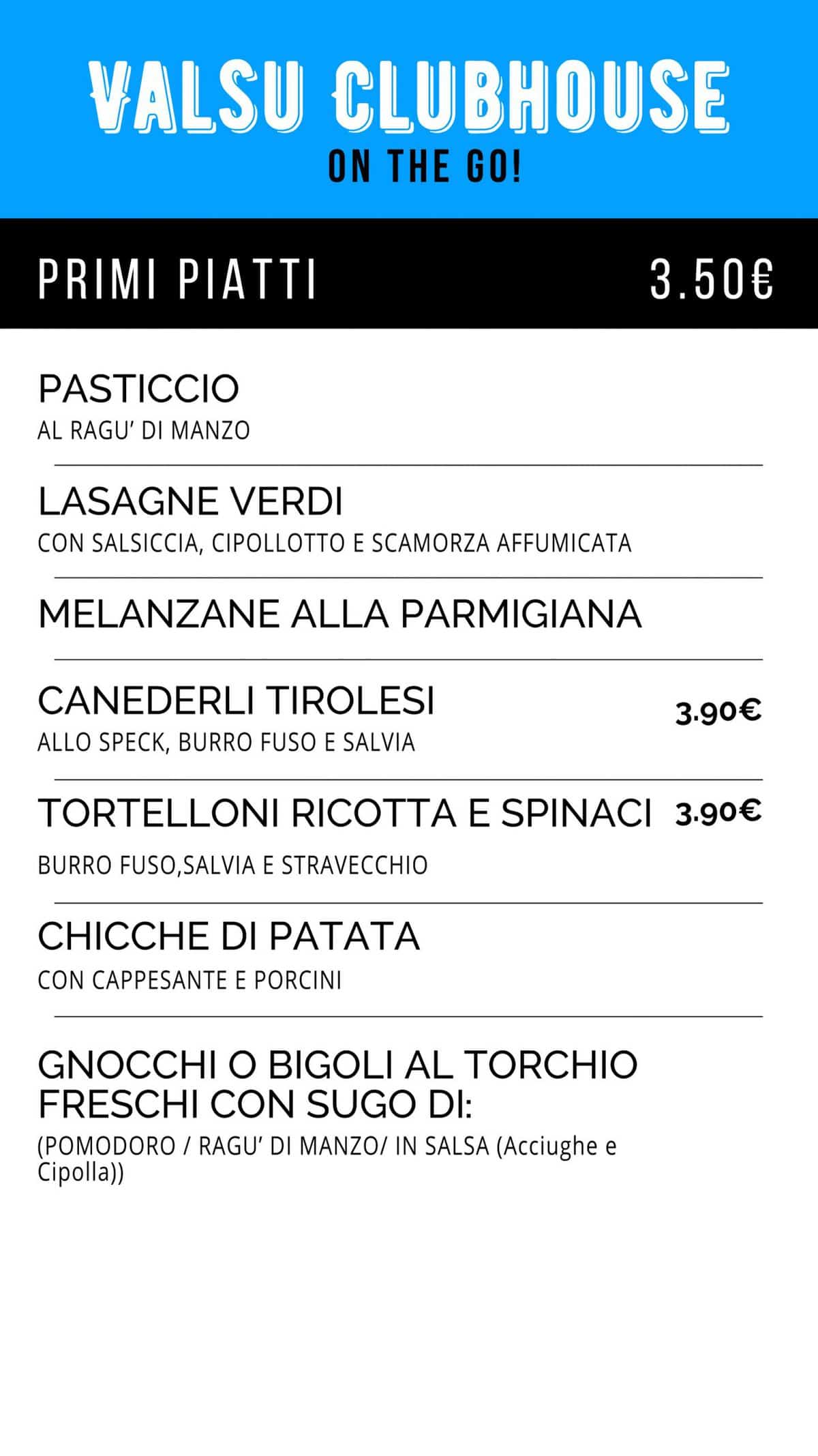 VALSU CLUBHOUSE
ON THE GO!

PRIMI PIATTI 3.50€

PASTICCIO
AL RAGU' DI MANZO

LASAGNE VERDI
CON SALSICCIA, CIPOLLOTTO E SCAMORZA AFFUMICATA

MELANZANE ALLA PARMIGIANA

CANEDERLI TIROLESI 3.90€
ALLO SPECK, BURRO FUSO E SALVIA

TORTELLONI RICOTTA E SPINACI 3.90€
BURRO FUSO,SALVIA E STRAVECCHIO

CHICCHE DI PATATA
CON CAPPESANTE E PORCINI

GNOCCHI O BIGOLI AL TORCHIO FRESCHI CON SUGO DI:
(POMODORO / RAGU' DI MANZO/ IN SALSA (Acciughe e Cipolla))